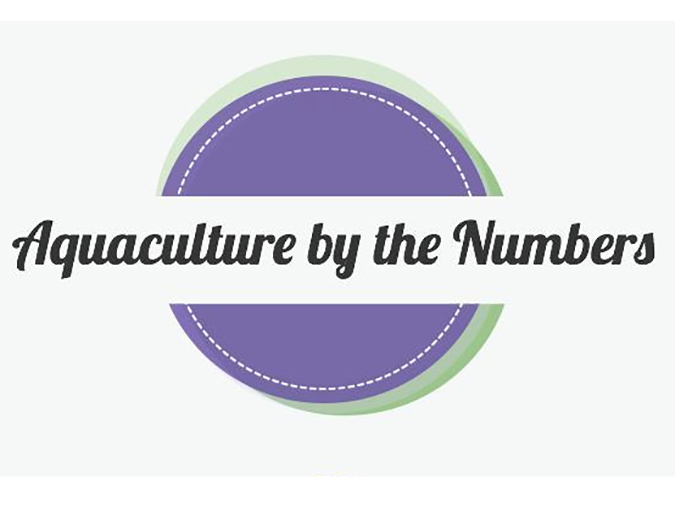 Aquaculture by the Numbers